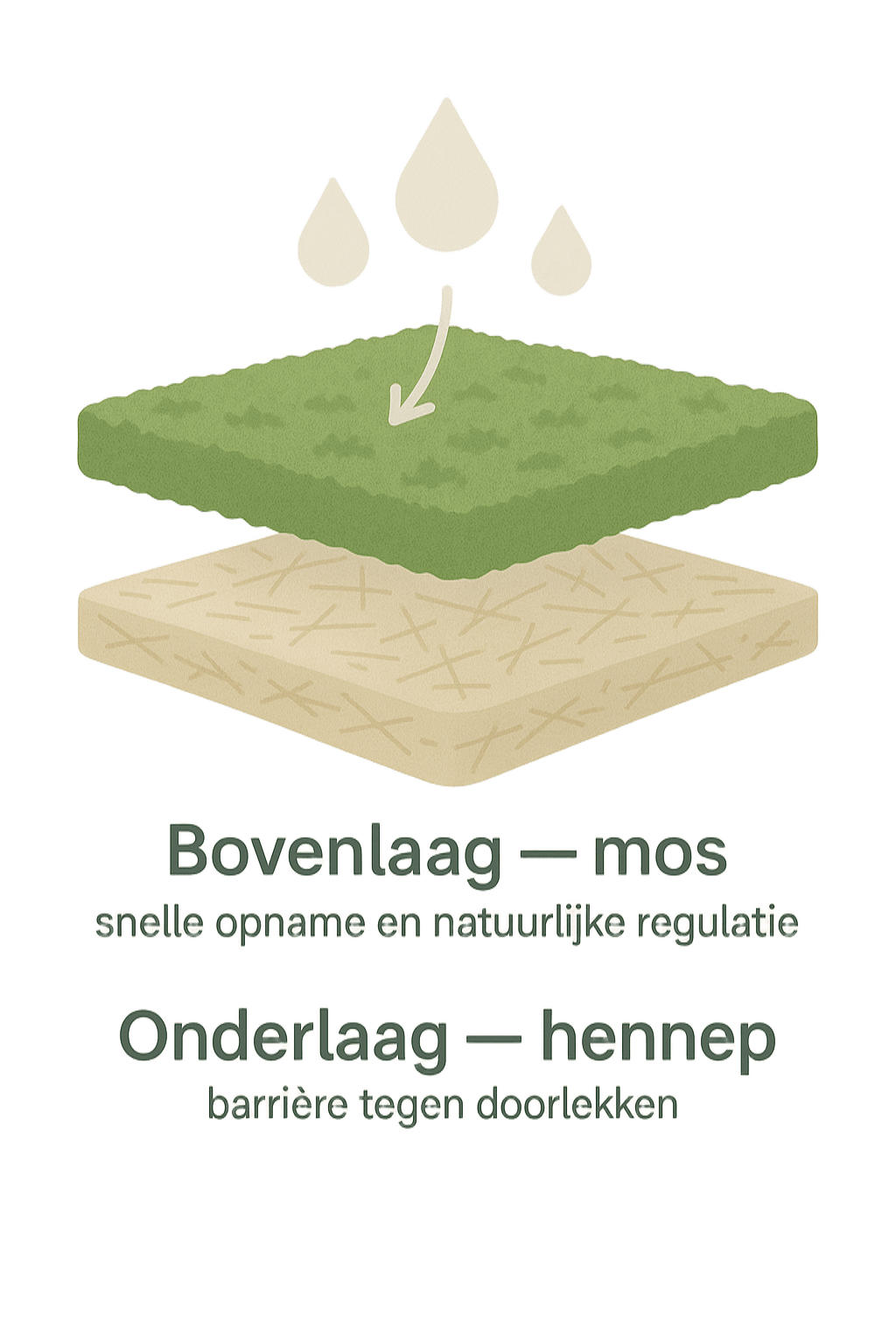 Bovenlaag — mos
snelle opname en natuurlijke regulatie

Onderlaag — hennep
barrière tegen doorlekken